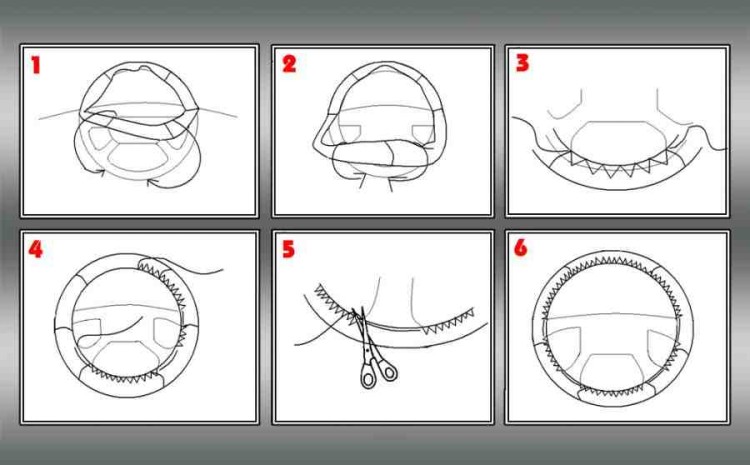 1

2

3

4

5

6